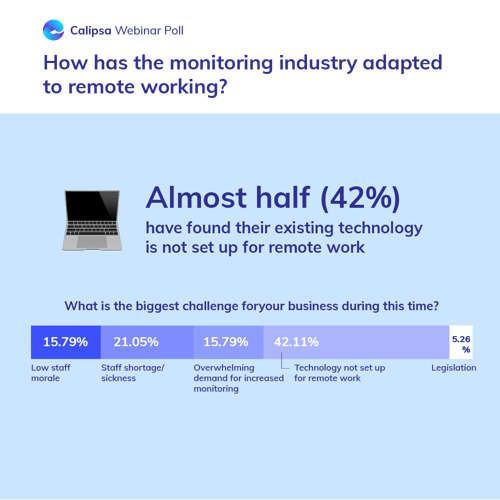 Calipsa Webinar Poll

How has the monitoring industry adapted to remote working?

Almost half (42%)

have found their existing technology is not set up for remote work

What is the biggest challenge foryour business during this time?

15.79%
Low staff morale

21.05%
Staff shortage/ sickness

15.79%
Overwhelming demand for increased monitoring

42.11%
Technology not set up for remote work

5.26 %
Legislation