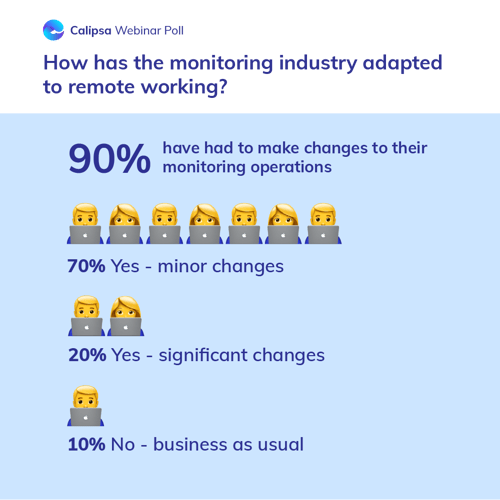 Calipsa Webinar Poll

How has the monitoring industry adapted to remote working?

90% have had to make changes to their monitoring operations

70% Yes - minor changes

20% Yes - significant changes

10% No - business as usual