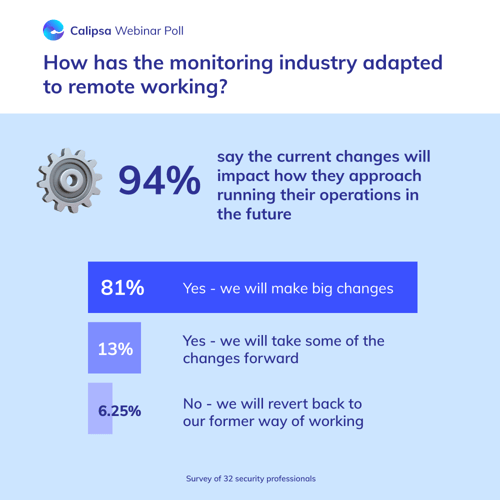 Calipsa Webinar Poll

How has the monitoring industry adapted to remote working?

94%

say the current changes will impact how they approach running their operations in the future

81% Yes - we will make big changes

13% Yes - we will take some of the changes forward

6.25% No - we will revert back to our former way of working

Survey of 32 security professionals